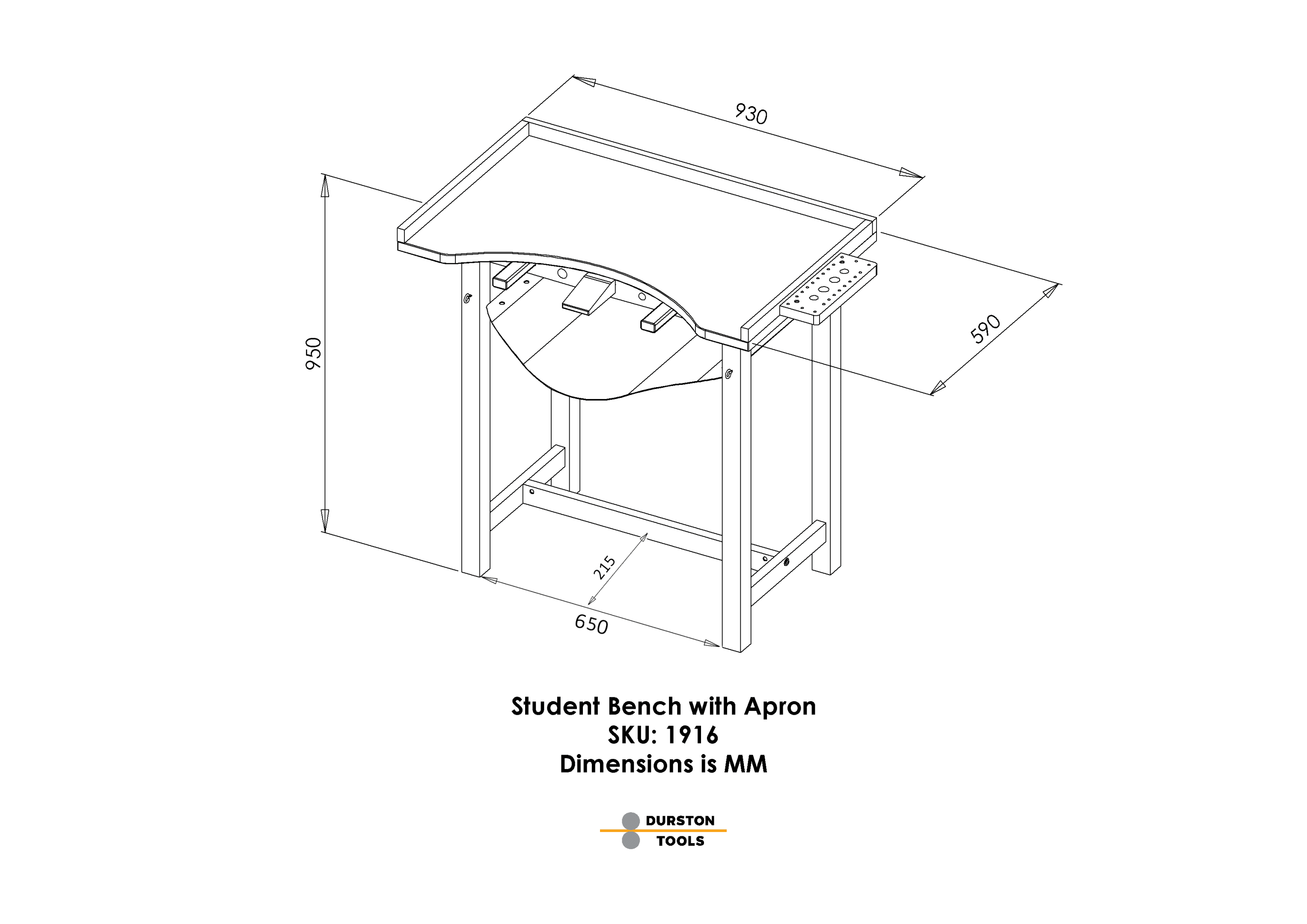 930

950

590

215

650

Student Bench with Apron
SKU: 1916
Dimensions is MM

DURSTON
TOOLS